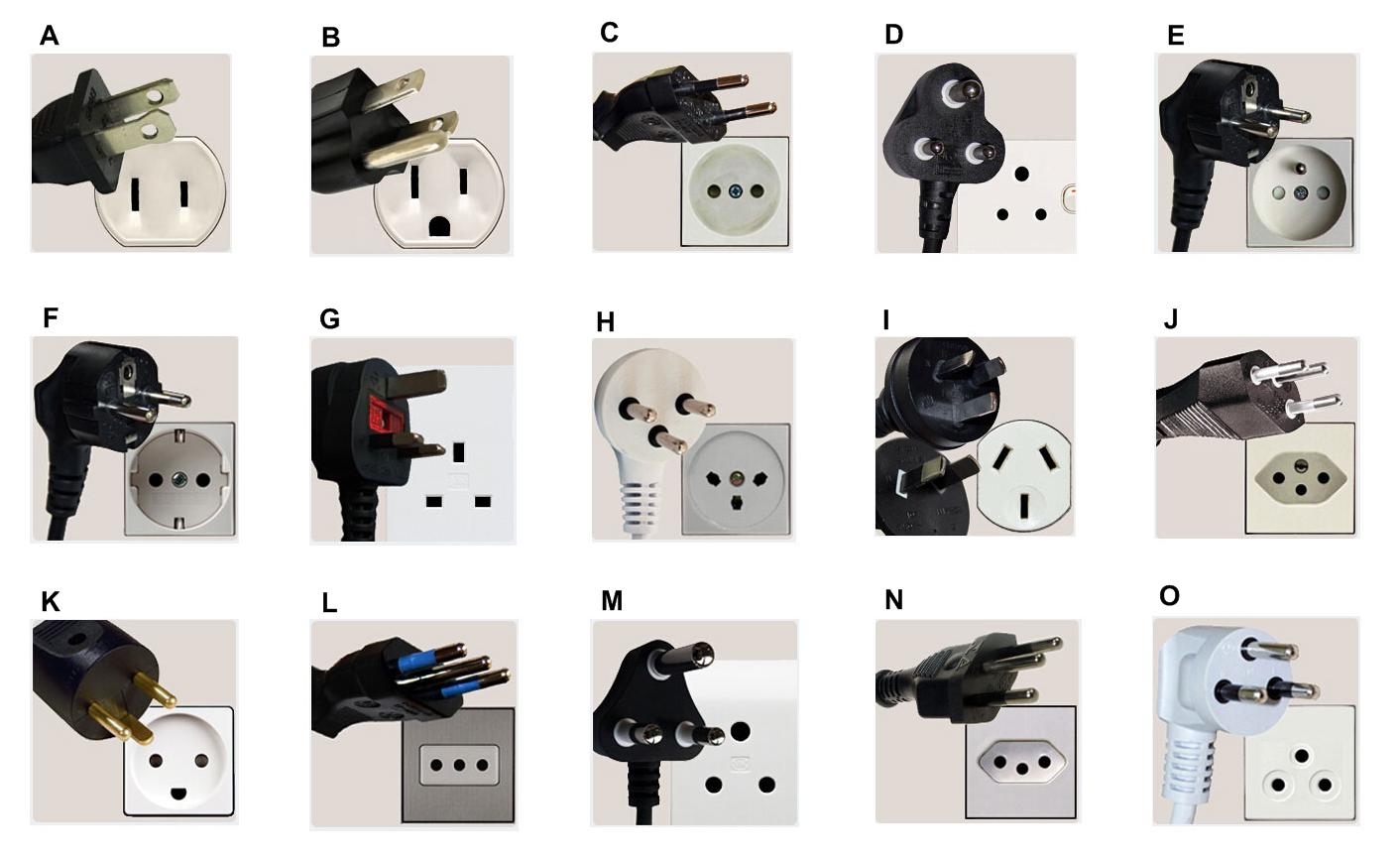 A

B

C

D

E

F

G

H

I

J

K

L

M

N

O